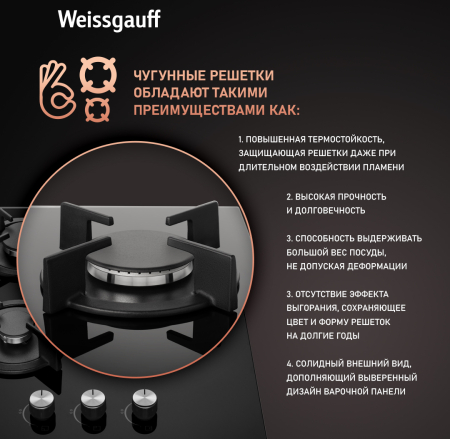 Weissgauff

ЧУГУННЫЕ РЕШЕТКИ ОБЛАДАЮТ ТАКИМИ ПРЕИМУЩЕСТВАМИ КАК:

1. ПОВЫШЕННАЯ ТЕРМОСТОЙКОСТЬ, ЗАЩИЩАЮЩАЯ РЕШЕТКИ ДАЖЕ ПРИ ДЛИТЕЛЬНОМ ВОЗДЕЙСТВИИ ПЛАМЕНИ

2. ВЫСОКАЯ ПРОЧНОСТЬ И ДОЛГОВЕЧНОСТЬ

3. СПОСОБНОСТЬ ВЫДЕРЖИВАТЬ БОЛЬШОЙ ВЕС ПОСУДЫ, НЕ ДОПУСКАЯ ДЕФОРМАЦИИ

3. ОТСУТСТВИЕ ЭФФЕКТА ВЫГОРАНИЯ, СОХРАНЯЮЩЕЕ ЦВЕТ И ФОРМУ РЕШЕТОК НА ДОЛГИЕ ГОДЫ

4. СОЛИДНЫЙ ВНЕШНИЙ ВИД, ДОПОЛНЯЮЩИЙ ВЫВЕРЕННЫЙ ДИЗАЙН ВАРОЧНОЙ ПАНЕЛИ