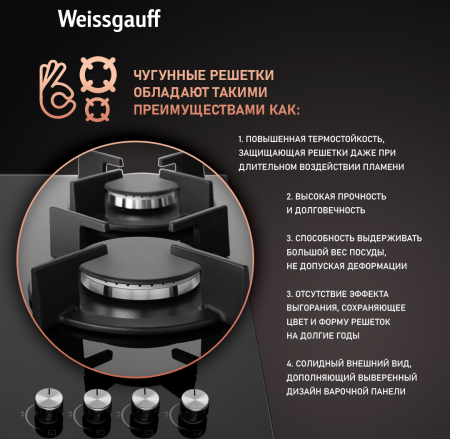 Weissgauff

ЧУГУННЫЕ РЕШЕТКИ ОБЛАДАЮТ ТАКИМИ ПРЕИМУЩЕСТВАМИ КАК:

1. ПОВЫШЕННАЯ ТЕРМОСТОЙКОСТЬ, ЗАЩИЩАЮЩАЯ РЕШЕТКИ ДАЖЕ ПРИ ДЛИТЕЛЬНОМ ВОЗДЕЙСТВИИ ПЛАМЕНИ

2. ВЫСОКАЯ ПРОЧНОСТЬ И ДОЛГОВЕЧНОСТЬ

3. СПОСОБНОСТЬ ВЫДЕРЖИВАТЬ БОЛЬШОЙ ВЕС ПОСУДЫ, НЕ ДОПУСКАЯ ДЕФОРМАЦИИ

3. ОТСУТСТВИЕ ЭФФЕКТА ВЫГОРАНИЯ, СОХРАНЯЮЩЕЕ ЦВЕТ И ФОРМУ РЕШЕТОК НА ДОЛГИЕ ГОДЫ

4. СОЛИДНЫЙ ВНЕШНИЙ ВИД, ДОПОЛНЯЮЩИЙ ВЫВЕРЕННЫЙ ДИЗАЙН ВАРОЧНОЙ ПАНЕЛИ