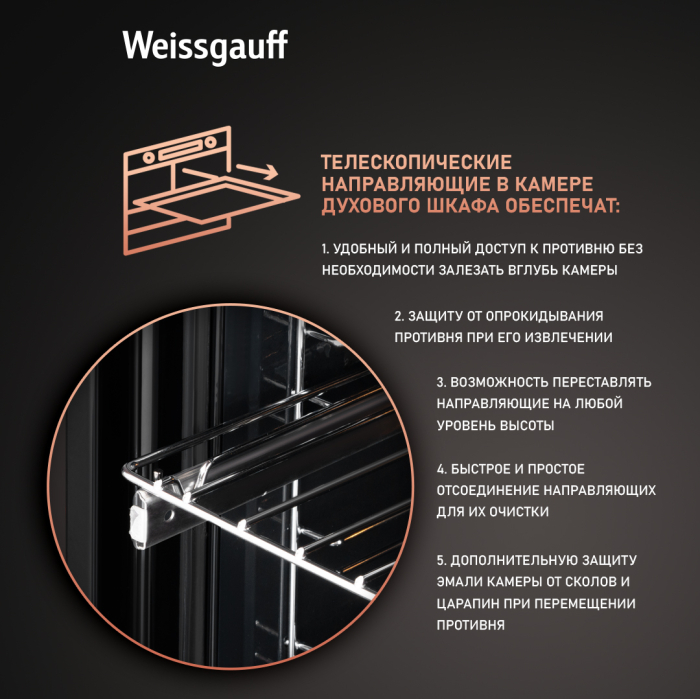 Weissgauff

ТЕЛЕСКОПИЧЕСКИЕ НАПРАВЛЯЮЩИЕ В КАМЕРЕ ДУХОВОГО ШКАФА ОБЕСПЕЧАТ:

1. УДОБНЫЙ И ПОЛНЫЙ ДОСТУП К ПРОТИВНЮ БЕЗ НЕОБХОДИМОСТИ ЗАЛЕЗАТЬ ВГЛУБЬ КАМЕРЫ

2. ЗАЩИТУ ОТ ОПРОКИДЫВАНИЯ ПРОТИВНЯ ПРИ ЕГО ИЗВЛЕЧЕНИИ

3. ВОЗМОЖНОСТЬ ПЕРЕСТАВЛЯТЬ НАПРАВЛЯЮЩИЕ НА ЛЮБОЙ УРОВЕНЬ ВЫСОТЫ

4. БЫСТРОЕ И ПРОСТОЕ ОТСОЕДИНЕНИЕ НАПРАВЛЯЮЩИХ ДЛЯ ИХ ОЧИСТКИ

5. ДОПОЛНИТЕЛЬНУЮ ЗАЩИТУ ЭМАЛИ КАМЕРЫ ОТ СКОЛОВ И ЦАРАПИН ПРИ ПЕРЕМЕЩЕНИИ ПРОТИВНЯ