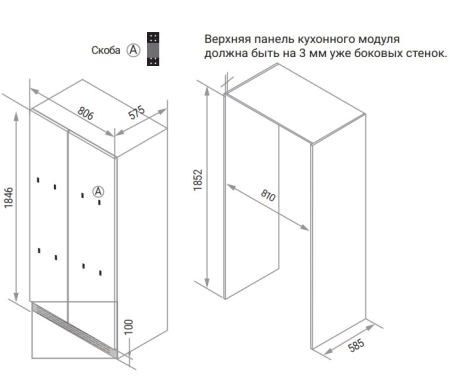 Скоба Ⓐ

Верхняя панель кухонного модуля должна быть на 3 мм уже боковых стенок.

806
575
1846
Ⓐ
100

1852
810
585