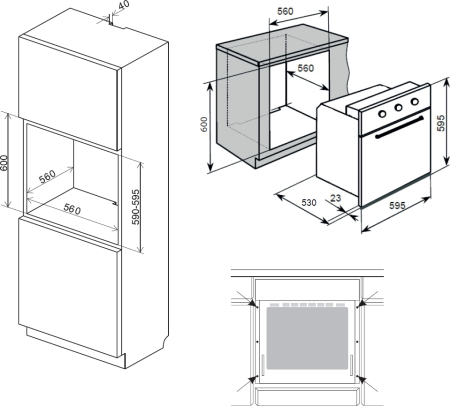 40
600
560
560
590-595
560
560
600
595
530
23
595