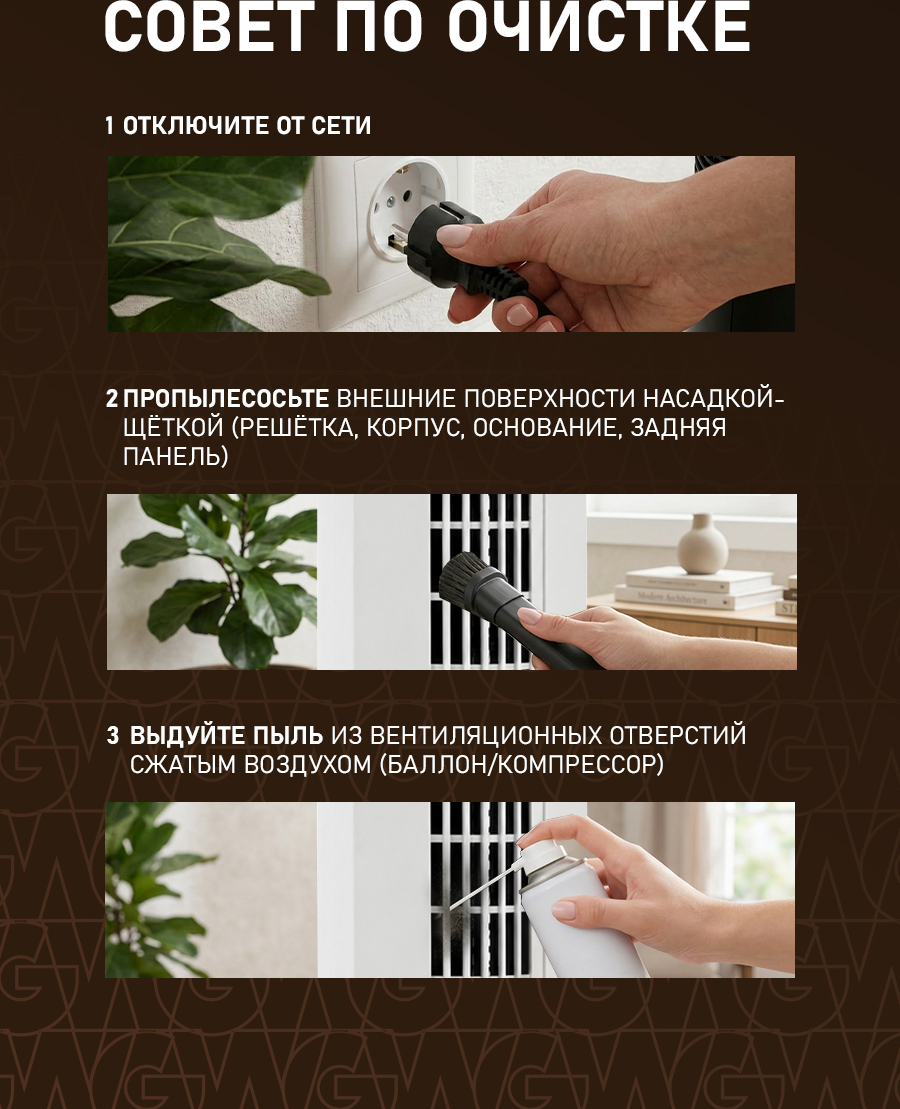 СОВЕТ ПО ОЧИСТКЕ

1 ОТКЛЮЧИТЕ ОТ СЕТИ

2 ПРОПЫЛЕСОСЬТЕ ВНЕШНИЕ ПОВЕРХНОСТИ НАСАДКОЙ-ЩЁТКОЙ (РЕШЁТКА, КОРПУС, ОСНОВАНИЕ, ЗАДНЯЯ ПАНЕЛЬ)

Modern Architecture

3 ВЫДУЙТЕ ПЫЛЬ ИЗ ВЕНТИЛЯЦИОННЫХ ОТВЕРСТИЙ СЖАТЫМ ВОЗДУХОМ (БАЛЛОН/КОМПРЕССОР)