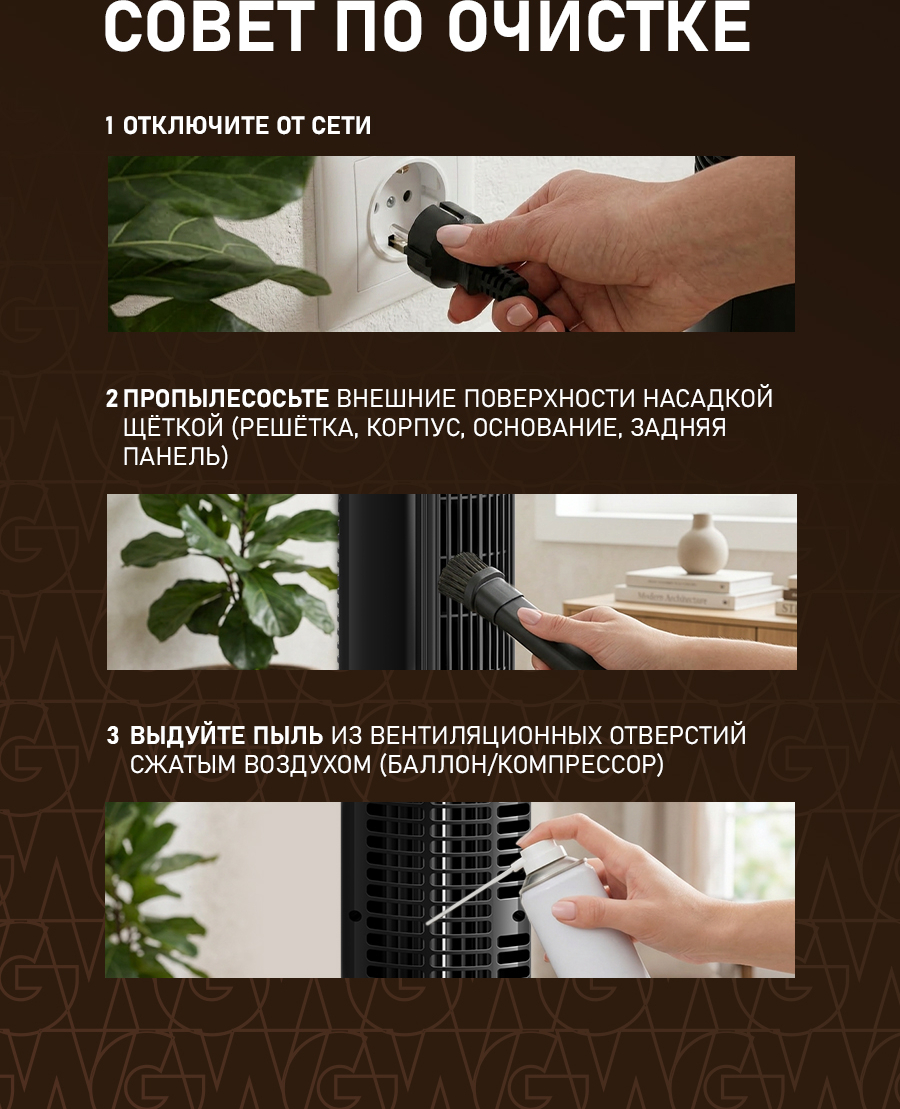 СОВЕТ ПО ОЧИСТКЕ

1 ОТКЛЮЧИТЕ ОТ СЕТИ

2 ПРОПЫЛЕСОСЬТЕ ВНЕШНИЕ ПОВЕРХНОСТИ НАСАДКОЙ ЩЁТКОЙ (РЕШЁТКА, КОРПУС, ОСНОВАНИЕ, ЗАДНЯЯ ПАНЕЛЬ)

Modern Architecture

3 ВЫДУЙТЕ ПЫЛЬ ИЗ ВЕНТИЛЯЦИОННЫХ ОТВЕРСТИЙ СЖАТЫМ ВОЗДУХОМ (БАЛЛОН/КОМПРЕССОР)