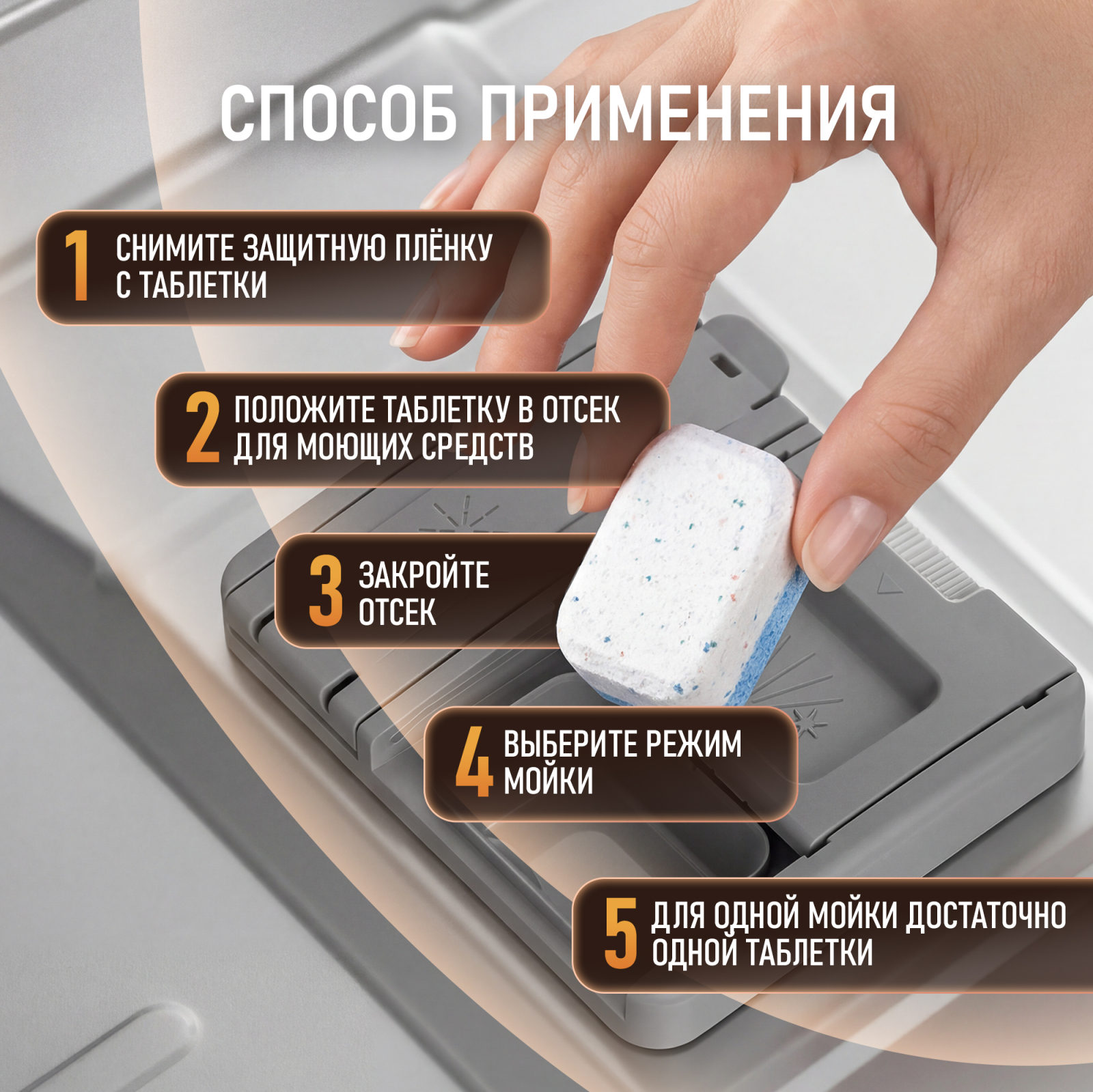 СПОСОБ ПРИМЕНЕНИЯ

1 СНИМИТЕ ЗАЩИТНУЮ ПЛЁНКУ С ТАБЛЕТКИ

2 ПОЛОЖИТЕ ТАБЛЕТКУ В ОТСЕК ДЛЯ МОЮЩИХ СРЕДСТВ

3 ЗАКРОЙТЕ ОТСЕК

4 ВЫБЕРИТЕ РЕЖИМ МОЙКИ

5 ДЛЯ ОДНОЙ МОЙКИ ДОСТАТОЧНО ОДНОЙ ТАБЛЕТКИ