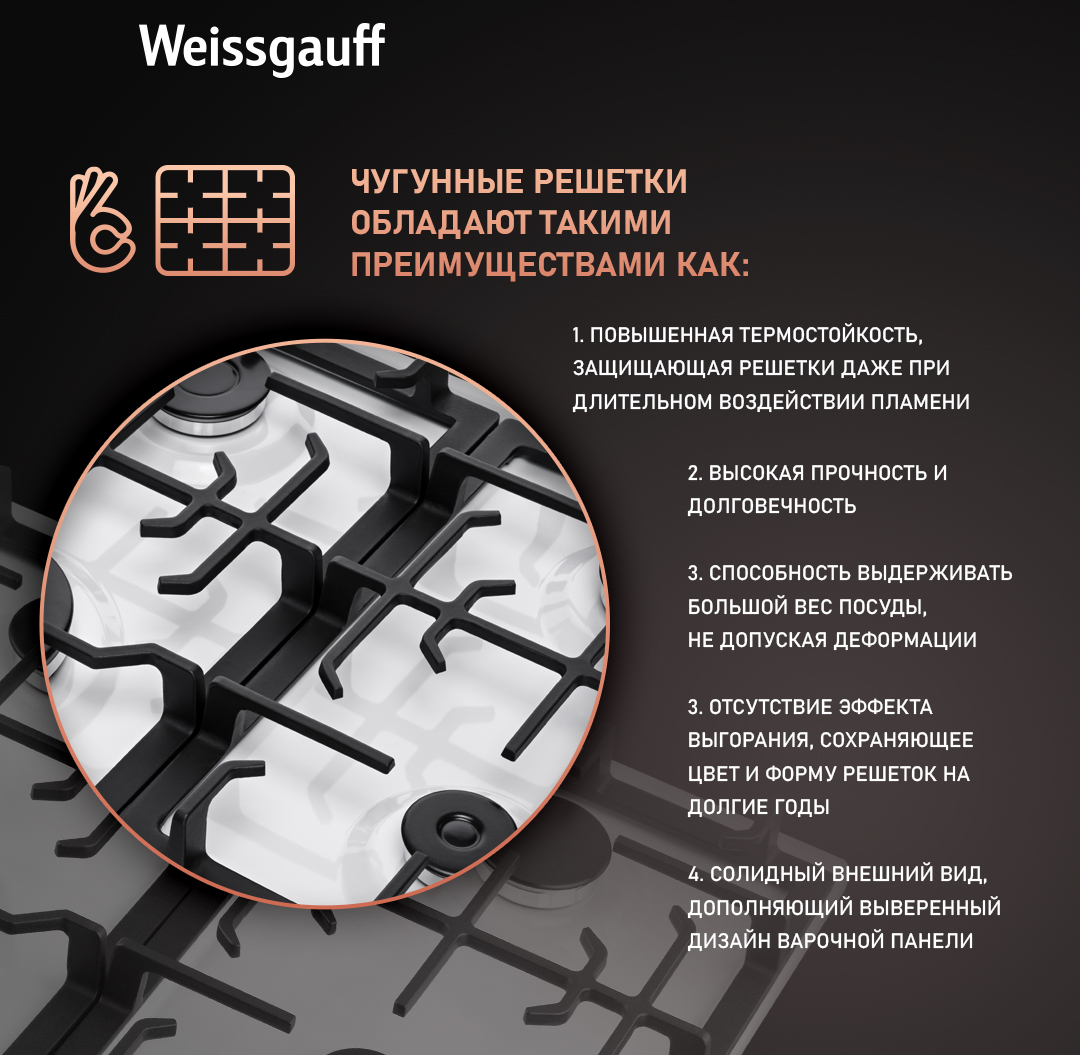 Weissgauff

ЧУГУННЫЕ РЕШЕТКИ ОБЛАДАЮТ ТАКИМИ ПРЕИМУЩЕСТВАМИ КАК:

1. ПОВЫШЕННАЯ ТЕРМОСТОЙКОСТЬ, ЗАЩИЩАЮЩАЯ РЕШЕТКИ ДАЖЕ ПРИ ДЛИТЕЛЬНОМ ВОЗДЕЙСТВИИ ПЛАМЕНИ

2. ВЫСОКАЯ ПРОЧНОСТЬ И ДОЛГОВЕЧНОСТЬ

3. СПОСОБНОСТЬ ВЫДЕРЖИВАТЬ БОЛЬШОЙ ВЕС ПОСУДЫ, НЕ ДОПУСКАЯ ДЕФОРМАЦИИ

3. ОТСУТСТВИЕ ЭФФЕКТА ВЫГОРАНИЯ, СОХРАНЯЮЩЕЕ ЦВЕТ И ФОРМУ РЕШЕТОК НА ДОЛГИЕ ГОДЫ

4. СОЛИДНЫЙ ВНЕШНИЙ ВИД, ДОПОЛНЯЮЩИЙ ВЫВЕРЕННЫЙ ДИЗАЙН ВАРОЧНОЙ ПАНЕЛИ