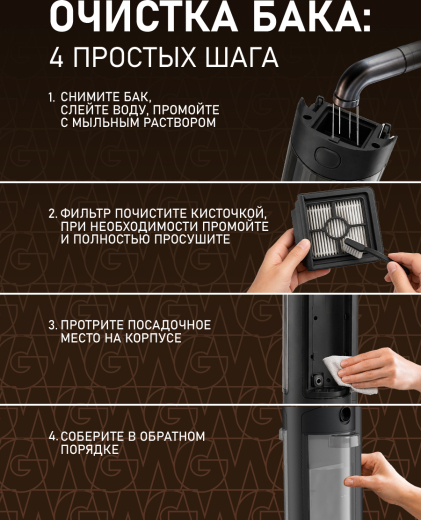 ОЧИСТКА БАКА:
4 ПРОСТЫХ ШАГА

1. СНИМИТЕ БАК, СЛЕЙТЕ ВОДУ, ПРОМОЙТЕ С МЫЛЬНЫМ РАСТВОРОМ

2. ФИЛЬТР ПОЧИСТИТЕ КИСТОЧКОЙ, ПРИ НЕОБХОДИМОСТИ ПРОМОЙТЕ И ПОЛНОСТЬЮ ПРОСУШИТЕ

3. ПРОТРИТЕ ПОСАДОЧНОЕ МЕСТО НА КОРПУСЕ

4. СОБЕРИТЕ В ОБРАТНОМ ПОРЯДКЕ