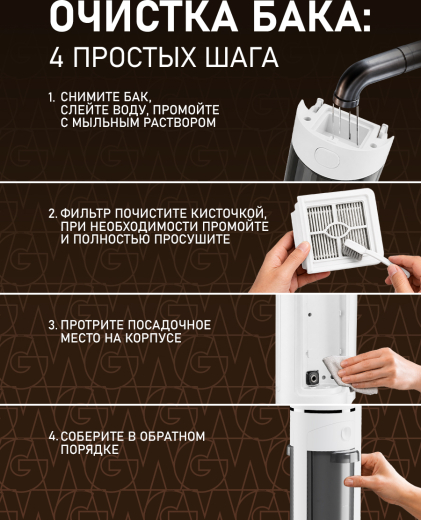 ОЧИСТКА БАКА:
4 ПРОСТЫХ ШАГА

1. СНИМИТЕ БАК, СЛЕЙТЕ ВОДУ, ПРОМОЙТЕ С МЫЛЬНЫМ РАСТВОРОМ

2. ФИЛЬТР ПОЧИСТИТЕ КИСТОЧКОЙ, ПРИ НЕОБХОДИМОСТИ ПРОМОЙТЕ И ПОЛНОСТЬЮ ПРОСУШИТЕ

3. ПРОТРИТЕ ПОСАДОЧНОЕ МЕСТО НА КОРПУСЕ

4. СОБЕРИТЕ В ОБРАТНОМ ПОРЯДКЕ