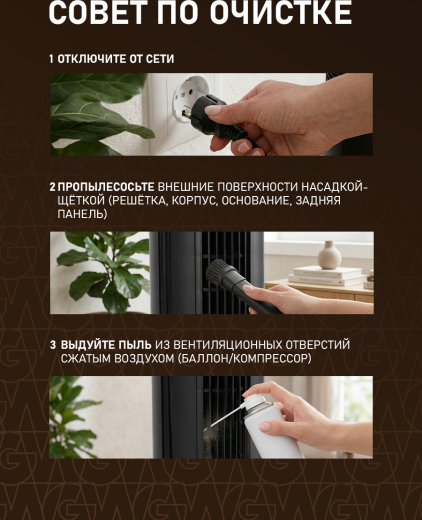 СОВЕТ ПО ОЧИСТКЕ

1 ОТКЛЮЧИТЕ ОТ СЕТИ

2 ПРОПЫЛЕСОСЬТЕ ВНЕШНИЕ ПОВЕРХНОСТИ НАСАДКОЙ-ЩЁТКОЙ (РЕШЁТКА, КОРПУС, ОСНОВАНИЕ, ЗАДНЯЯ ПАНЕЛЬ)

3 ВЫДУЙТЕ ПЫЛЬ ИЗ ВЕНТИЛЯЦИОННЫХ ОТВЕРСТИЙ СЖАТЫМ ВОЗДУХОМ (БАЛЛОН/КОМПРЕССОР)