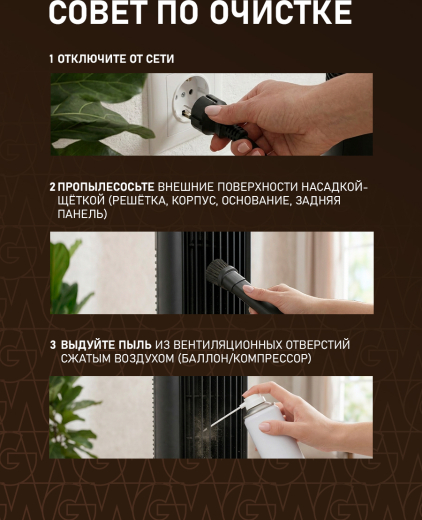 СОВЕТ ПО ОЧИСТКЕ

1 ОТКЛЮЧИТЕ ОТ СЕТИ

2 ПРОПЫЛЕСОСЬТЕ ВНЕШНИЕ ПОВЕРХНОСТИ НАСАДКОЙ-ЩЁТКОЙ (РЕШЁТКА, КОРПУС, ОСНОВАНИЕ, ЗАДНЯЯ ПАНЕЛЬ)

3 ВЫДУЙТЕ ПЫЛЬ ИЗ ВЕНТИЛЯЦИОННЫХ ОТВЕРСТИЙ СЖАТЫМ ВОЗДУХОМ (БАЛЛОН/КОМПРЕССОР)