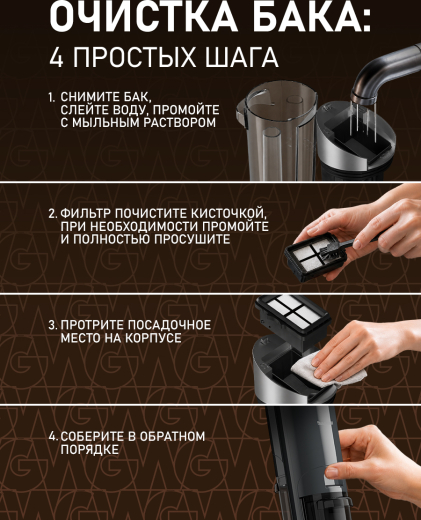 ОЧИСТКА БАКА:
4 ПРОСТЫХ ШАГА

1. СНИМИТЕ БАК, СЛЕЙТЕ ВОДУ, ПРОМОЙТЕ С МЫЛЬНЫМ РАСТВОРОМ

2. ФИЛЬТР ПОЧИСТИТЕ КИСТОЧКОЙ, ПРИ НЕОБХОДИМОСТИ ПРОМОЙТЕ И ПОЛНОСТЬЮ ПРОСУШИТЕ

3. ПРОТРИТЕ ПОСАДОЧНОЕ МЕСТО НА КОРПУСЕ

4. СОБЕРИТЕ В ОБРАТНОМ ПОРЯДКЕ