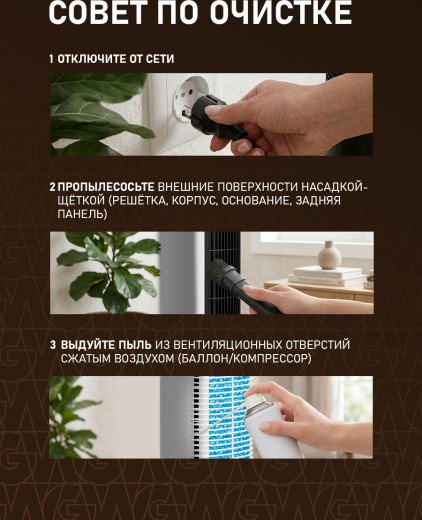 СОВЕТ ПО ОЧИСТКЕ

1 ОТКЛЮЧИТЕ ОТ СЕТИ

2 ПРОПЫЛЕСОСЬТЕ ВНЕШНИЕ ПОВЕРХНОСТИ НАСАДКОЙ-ЩЁТКОЙ (РЕШЁТКА, КОРПУС, ОСНОВАНИЕ, ЗАДНЯЯ ПАНЕЛЬ)

3 ВЫДУЙТЕ ПЫЛЬ ИЗ ВЕНТИЛЯЦИОННЫХ ОТВЕРСТИЙ СЖАТЫМ ВОЗДУХОМ (БАЛЛОН/КОМПРЕССОР)