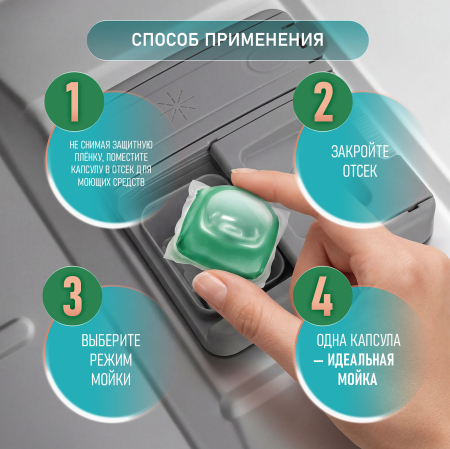 СПОСОБ ПРИМЕНЕНИЯ

1

НЕ СНИМАЯ ЗАЩИТНУЮ ПЛЁНКУ, ПОМЕСТИТЕ КАПСУЛУ В ОТСЕК ДЛЯ МОЮЩИХ СРЕДСТВ

2

ЗАКРОЙТЕ ОТСЕК

3

ВЫБЕРИТЕ РЕЖИМ МОЙКИ

4

ОДНА КАПСУЛА — ИДЕАЛЬНАЯ МОЙКА