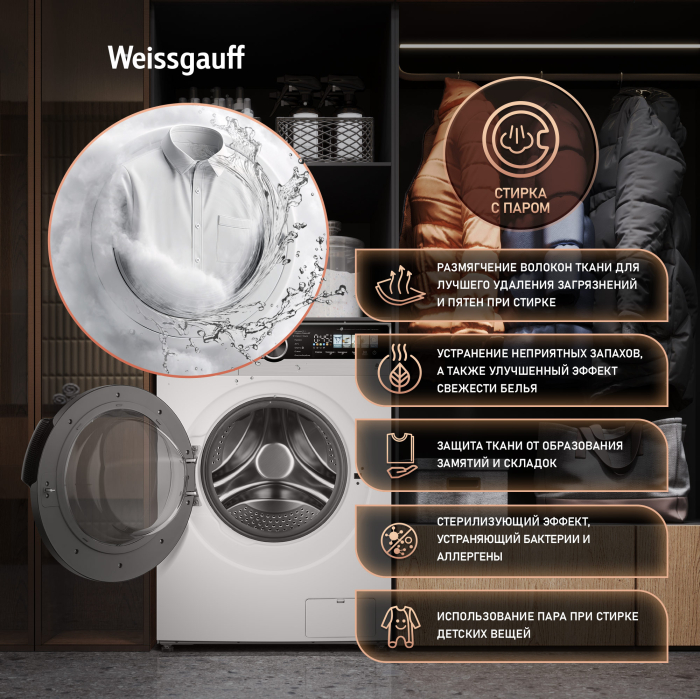 Weissgauff

СТИРКА С ПАРОМ

РАЗМЯГЧЕНИЕ ВОЛОКОН ТКАНИ ДЛЯ ЛУЧШЕГО УДАЛЕНИЯ ЗАГРЯЗНЕНИЙ И ПЯТЕН ПРИ СТИРКЕ

УСТРАНЕНИЕ НЕПРИЯТНЫХ ЗАПАХОВ, А ТАКЖЕ УЛУЧШЕННЫЙ ЭФФЕКТ СВЕЖЕСТИ БЕЛЬЯ

ЗАЩИТА ТКАНИ ОТ ОБРАЗОВАНИЯ ЗАМЯТИЙ И СКЛАДОК

СТЕРИЛИЗУЮЩИЙ ЭФФЕКТ, УСТРАНЯЮЩИЙ БАКТЕРИИ И АЛЛЕРГЕНЫ

ИСПОЛЬЗОВАНИЕ ПАРА ПРИ СТИРКЕ ДЕТСКИХ ВЕЩЕЙ