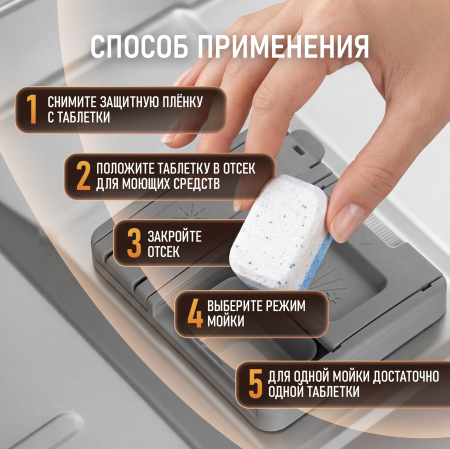 СПОСОБ ПРИМЕНЕНИЯ

1 СНИМИТЕ ЗАЩИТНУЮ ПЛЁНКУ С ТАБЛЕТКИ

2 ПОЛОЖИТЕ ТАБЛЕТКУ В ОТСЕК ДЛЯ МОЮЩИХ СРЕДСТВ

3 ЗАКРОЙТЕ ОТСЕК

4 ВЫБЕРИТЕ РЕЖИМ МОЙКИ

5 ДЛЯ ОДНОЙ МОЙКИ ДОСТАТОЧНО ОДНОЙ ТАБЛЕТКИ