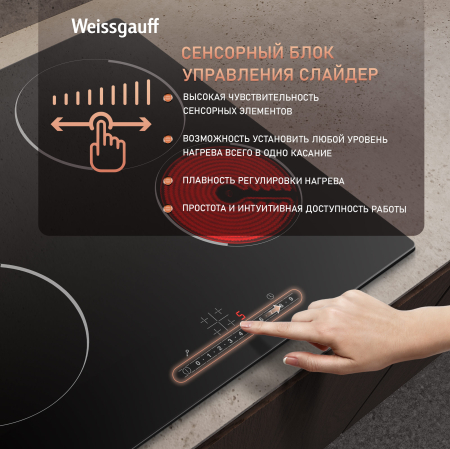 Weissgauff

СЕНСОРНЫЙ БЛОК УПРАВЛЕНИЯ СЛАЙДЕР

ВЫСОКАЯ ЧУВСТВИТЕЛЬНОСТЬ СЕНСОРНЫХ ЭЛЕМЕНТОВ

ВОЗМОЖНОСТЬ УСТАНОВИТЬ ЛЮБОЙ УРОВЕНЬ НАГРЕВА ВСЕГО В ОДНО КАСАНИЕ

ПЛАВНОСТЬ РЕГУЛИРОВКИ НАГРЕВА

ПРОСТОТА И ИНТУИТИВНАЯ ДОСТУПНОСТЬ РАБОТЫ

5

0 · 1 · 2 · 3 · 4 · 5 · 6 · 7 · 8 · 9