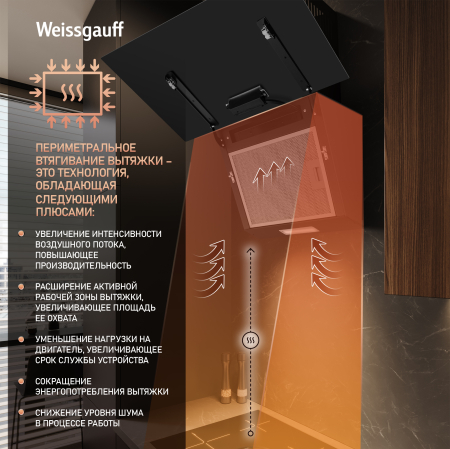 Weissgauff

ПЕРИМЕТРАЛЬНОЕ ВТЯГИВАНИЕ ВЫТЯЖКИ – ЭТО ТЕХНОЛОГИЯ, ОБЛАДАЮЩАЯ СЛЕДУЮЩИМИ ПЛЮСАМИ:

УВЕЛИЧЕНИЕ ИНТЕНСИВНОСТИ ВОЗДУШНОГО ПОТОКА, ПОВЫШАЮЩЕЕ ПРОИЗВОДИТЕЛЬНОСТЬ

РАСШИРЕНИЕ АКТИВНОЙ РАБОЧЕЙ ЗОНЫ ВЫТЯЖКИ, УВЕЛИЧИВАЮЩЕЕ ПЛОЩАДЬ ЕЕ ОХВАТА

УМЕНЬШЕНИЕ НАГРУЗКИ НА ДВИГАТЕЛЬ, УВЕЛИЧИВАЮЩЕЕ СРОК СЛУЖБЫ УСТРОЙСТВА

СОКРАЩЕНИЕ ЭНЕРГОПОТРЕБЛЕНИЯ ВЫТЯЖКИ

СНИЖЕНИЕ УРОВНЯ ШУМА В ПРОЦЕССЕ РАБОТЫ